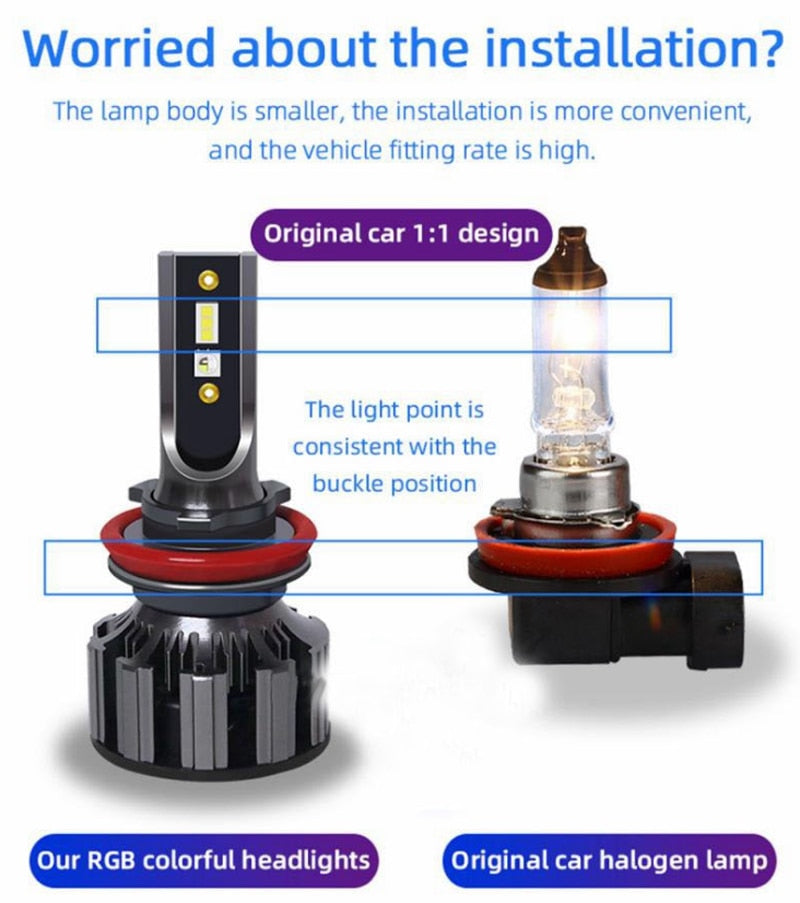 Worried about the installation?

The lamp body is smaller, the installation is more convenient, and the vehicle fitting rate is high.

Original car 1:1 design

The light point is consistent with the buckle position

Our RGB colorful headlights

Original car halogen lamp